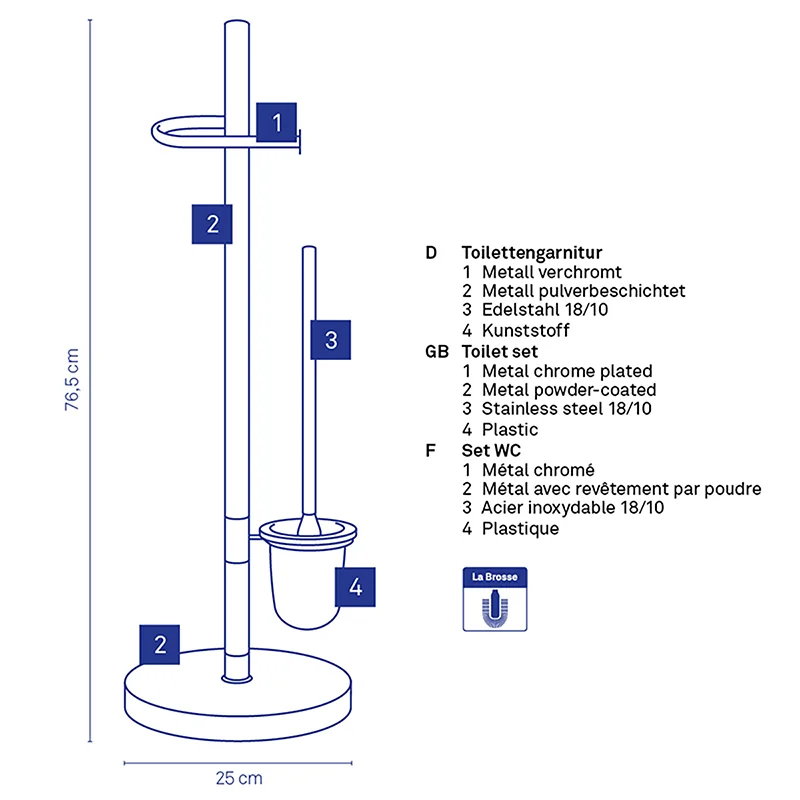 76,5 cm

1

2

3

4

2

25 cm

D Toilettengarnitur
1 Metall verchromt
2 Metall pulverbeschichtet
3 Edelstahl 18/10
4 Kunststoff

GB Toilet set
1 Metal chrome plated
2 Metal powder-coated
3 Stainless steel 18/10
4 Plastic

F Set WC
1 Métal chromé
2 Métal avec revêtement par poudre
3 Acier inoxydable 18/10
4 Plastique

La Brosse