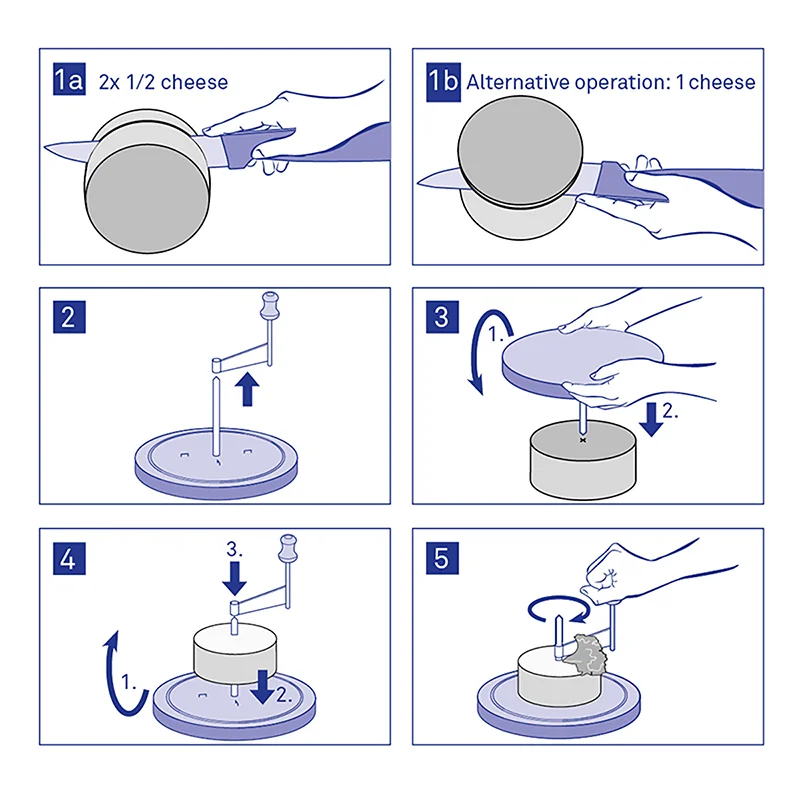 1a 2x 1/2 cheese

1b Alternative operation: 1 cheese

2

3

1.

2.

4

3.

1.

2.

5