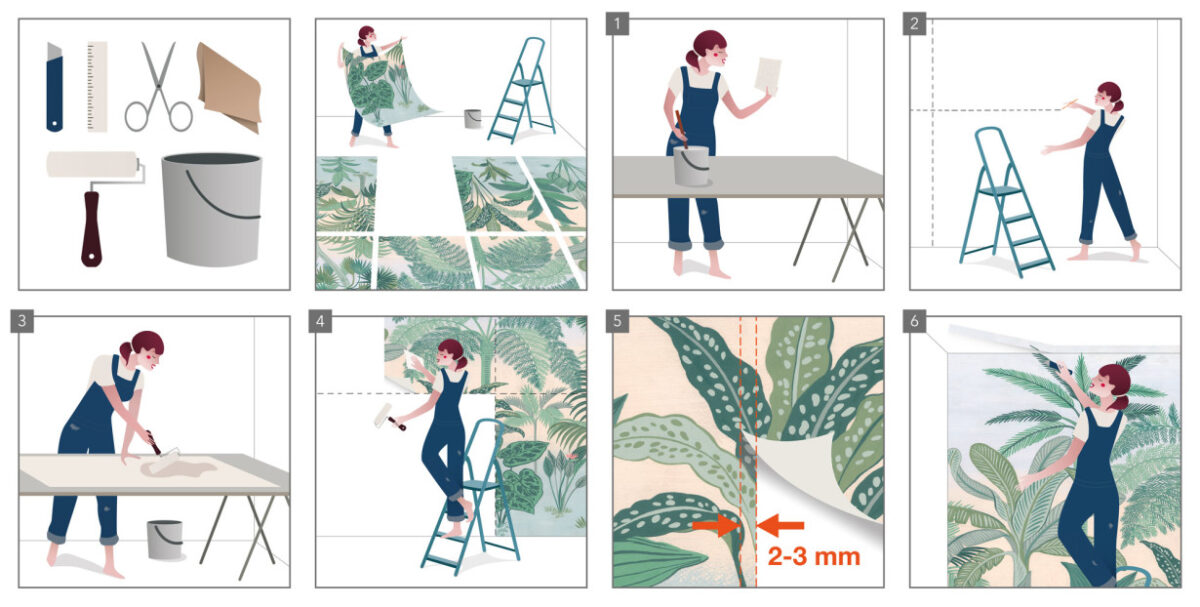 1

2

3

4

5

2-3 mm

6