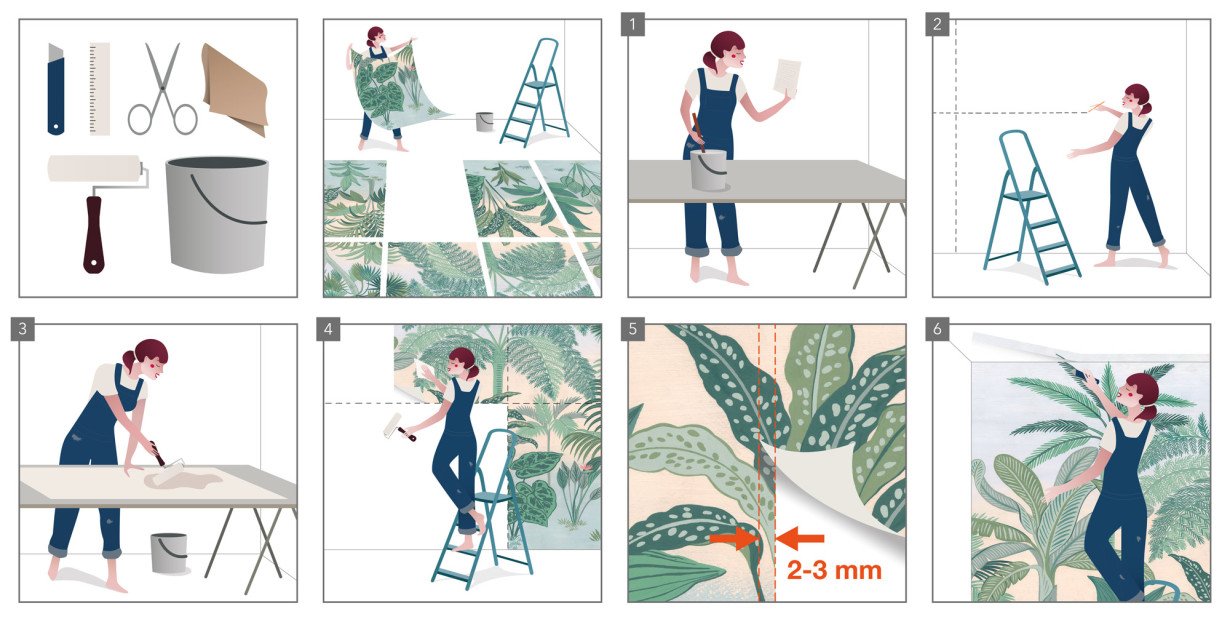 1

2

3

4

5

2-3 mm

6